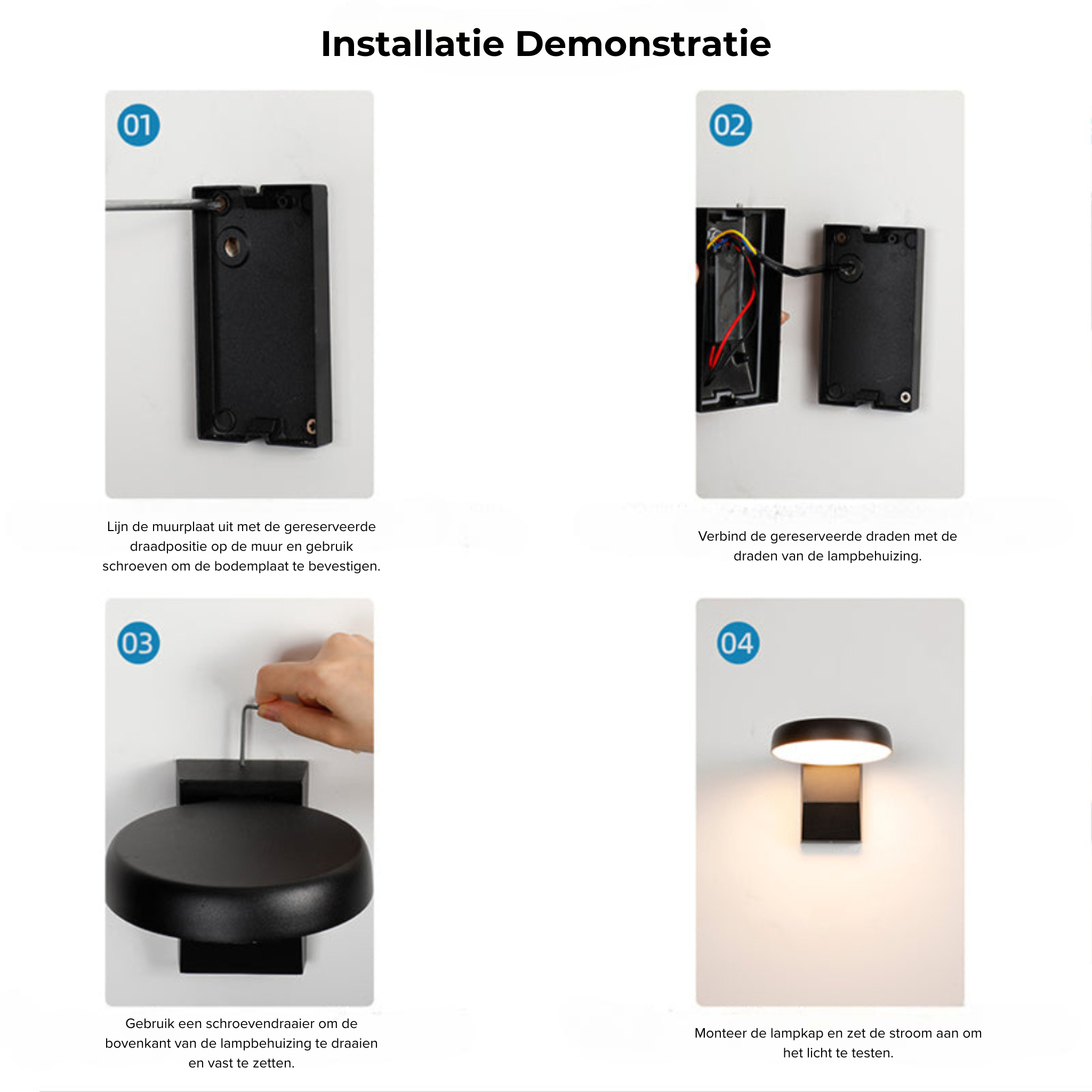 Installatie Demonstratie

01

Lijn de muurplaat uit met de gereserveerde draadpositie op de muur en gebruik schroeven om de bodemplaat te bevestigen.

02

Verbind de gereserveerde draden met de draden van de lampbehuizing.

03

Gebruik een schroevendraaier om de bovenkant van de lampbehuizing te draaien en vast te zetten.

04

Monteer de lampkap en zet de stroom aan om het licht te testen.